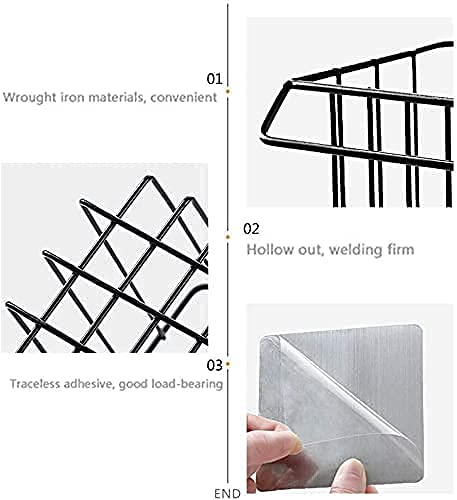 01
Wrought iron materials, convenient

02
Hollow out, welding firm

03
Traceless adhesive, good load-bearing

END